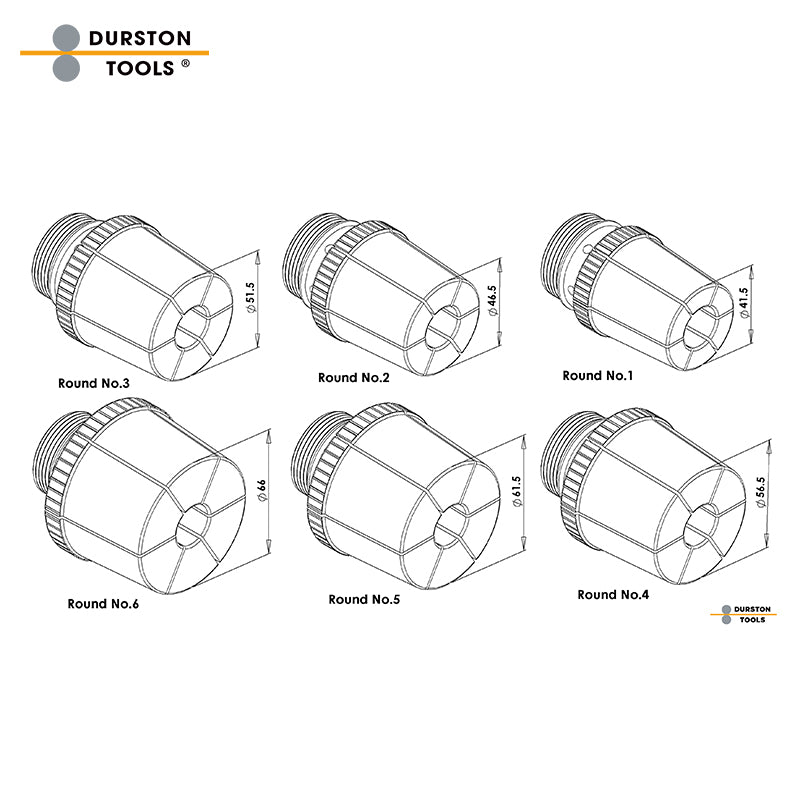 DURSTON TOOLS ®

$\varnothing 51.5$

Round No.3

$\varnothing 46.5$

Round No.2

$\varnothing 41.5$

Round No.1

$\varnothing 66$

Round No.6

$\varnothing 61.5$

Round No.5

$\varnothing 56.5$

Round No.4

DURSTON TOOLS