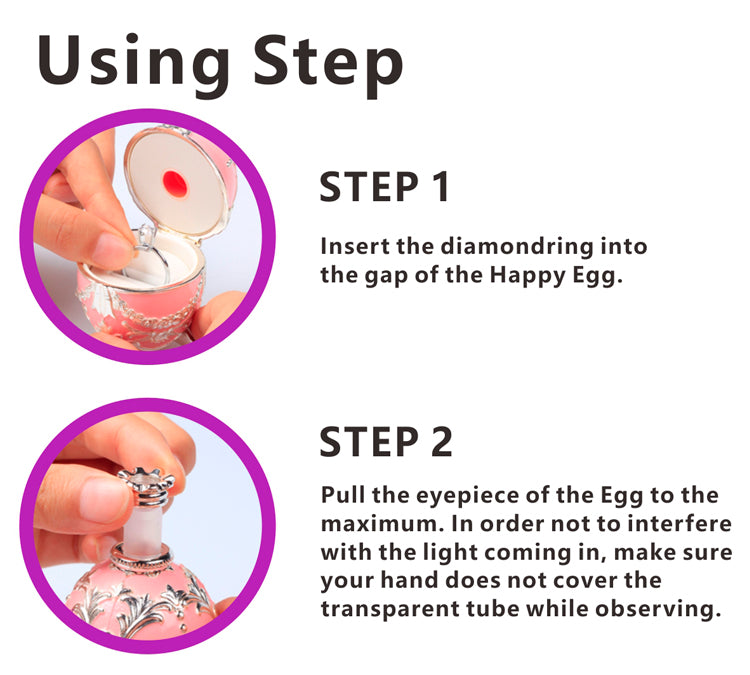 Using Step

STEP 1

Insert the diamondring into the gap of the Happy Egg.

STEP 2

Pull the eyepiece of the Egg to the maximum. In order not to interfere with the light coming in, make sure your hand does not cover the transparent tube while observing.