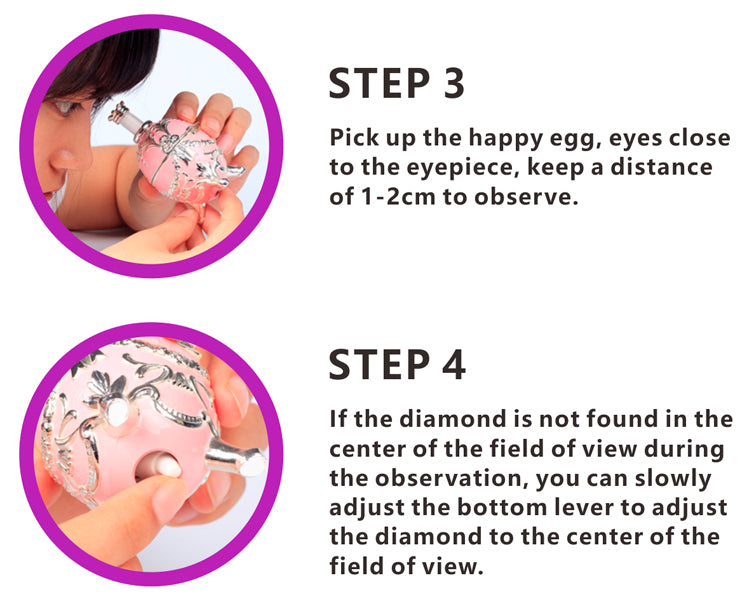 STEP 3

Pick up the happy egg, eyes close to the eyepiece, keep a distance of 1-2cm to observe.

STEP 4

If the diamond is not found in the center of the field of view during the observation, you can slowly adjust the bottom lever to adjust the diamond to the center of the field of view.