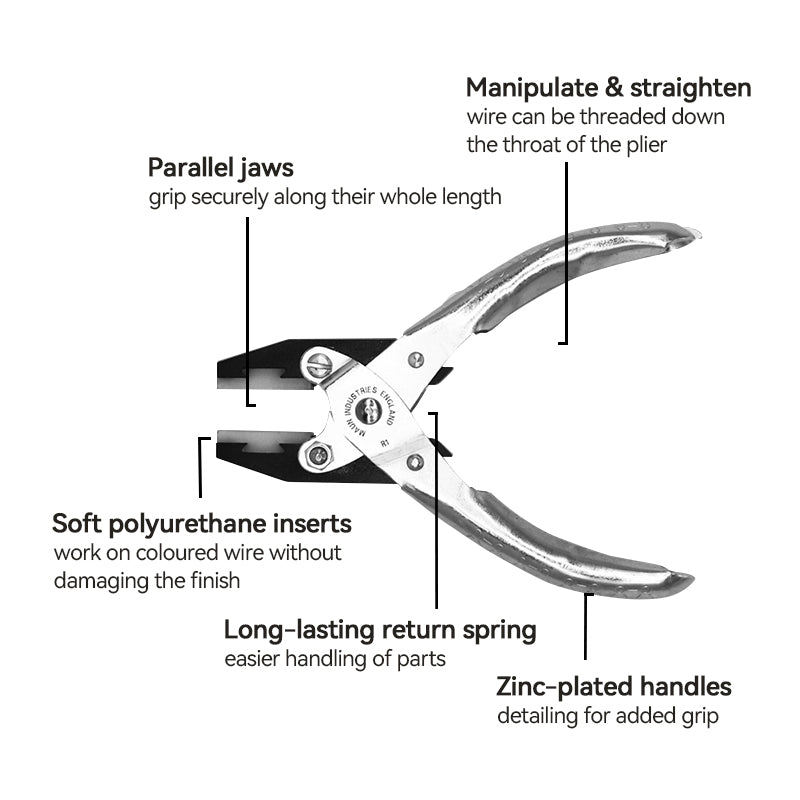 Manipulate & straighten
wire can be threaded down the throat of the plier

Parallel jaws
grip securely along their whole length

MAUN INDUSTRIES ENGLAND
R1

Soft polyurethane inserts
work on coloured wire without damaging the finish

Long-lasting return spring
easier handling of parts

Zinc-plated handles
detailing for added grip